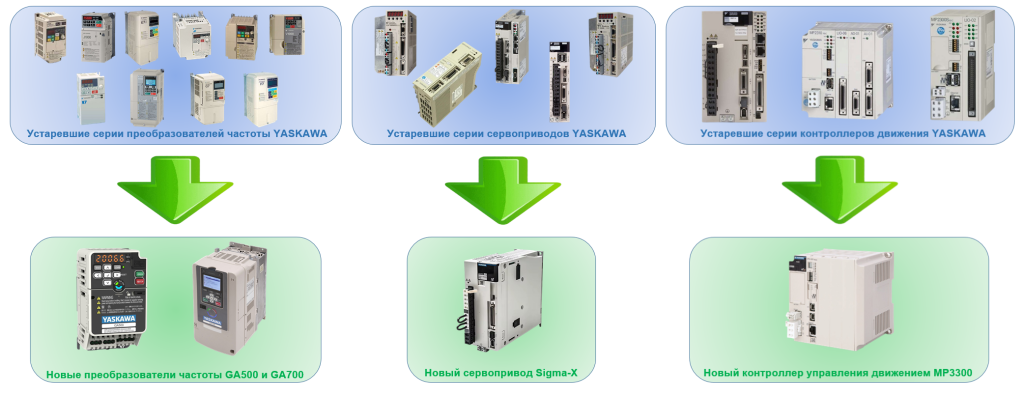 Устаревшие серии преобразователей частоты YASKAWA

Устаревшие серии сервоприводов YASKAWA

Устаревшие серии контроллеров движения YASKAWA

YASKAWA

Новые преобразователи частоты GA500 и GA700

Новый сервопривод Sigma-X

Новый контроллер управления движением MP3300